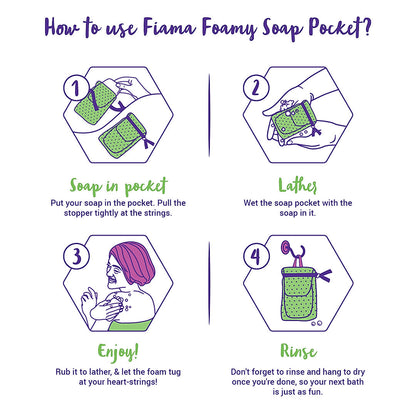 How to use Fiama Foamy Soap Pocket?

1

Soap in pocket
Put your soap in the pocket. Pull the stopper tightly at the strings.

2

Lather
Wet the soap pocket with the soap in it.

3

Enjoy!
Rub it to lather, & let the foam tug at your heart-strings!

4

Rinse
Don't forget to rinse and hang to dry once you're done, so your next bath is just as fun.